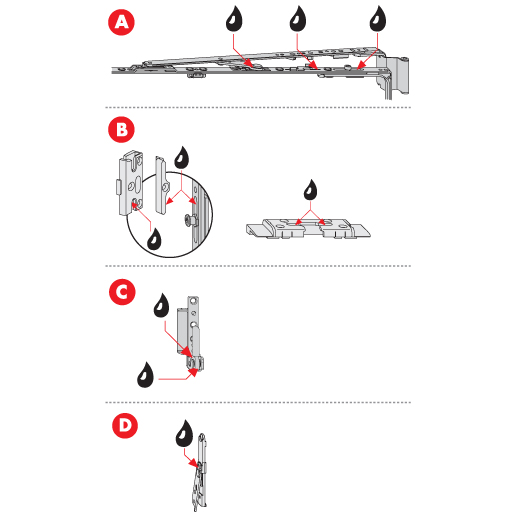 A

B

C

D