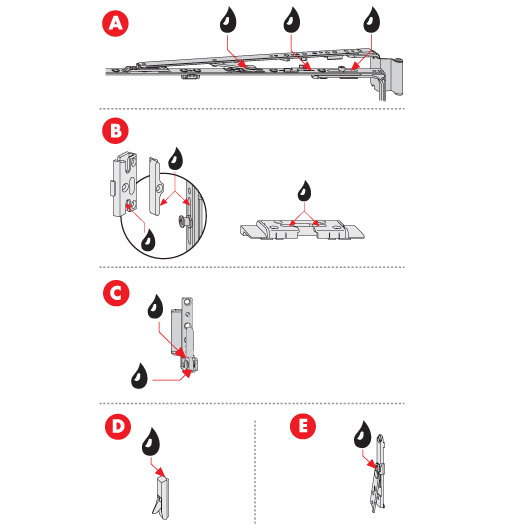 A

B

C

D

E